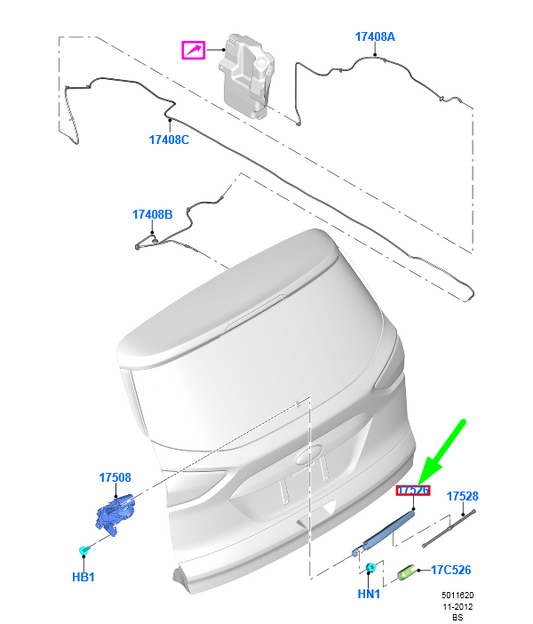 17408A

17408C

17408B

17508

17526

17528

HB1

HN1

17C526

5011620
11-2012
BS