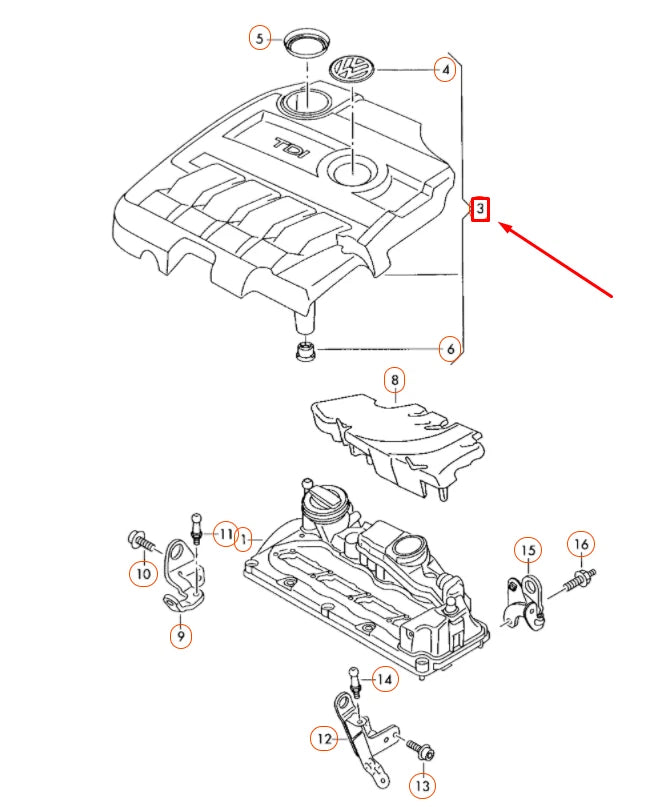 5
4
TDI
3
6
8
11
1
10
9
15
16
14
12
13