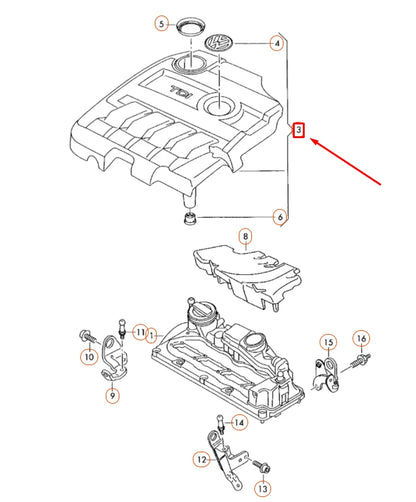 5
4
TDI
3
6
8
11
1
10
9
15
16
14
12
13