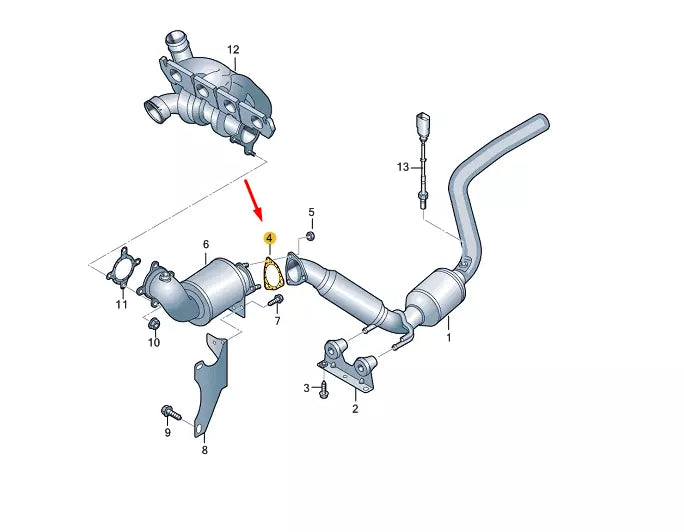 12
13
5
4
6
11
7
10
1
3
2
9
8