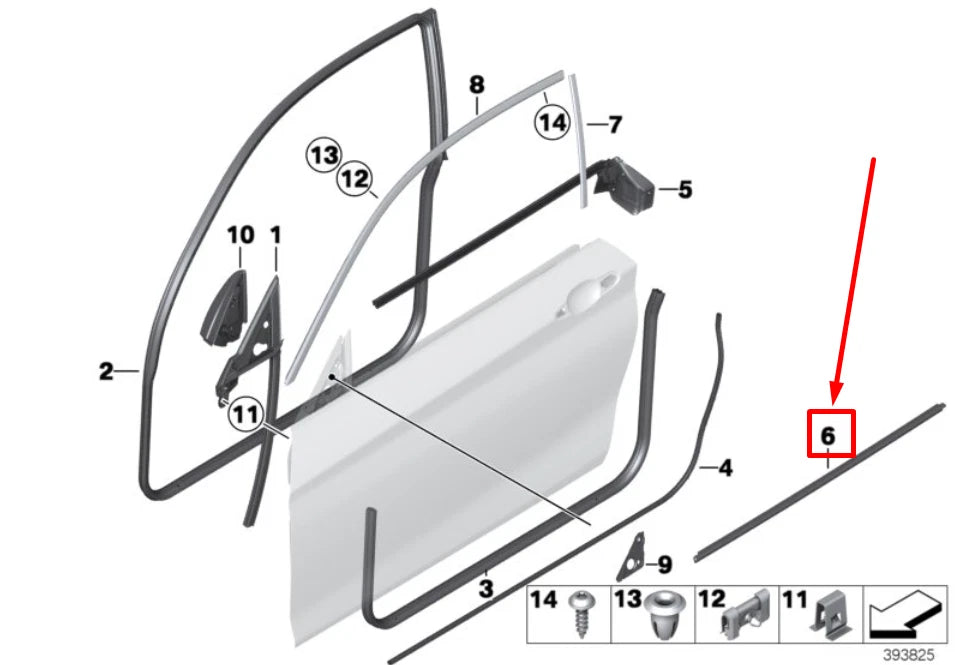 8
14
7
13
12
5
10
1
2
11
6
4
9
3
14
13
12
11
393825