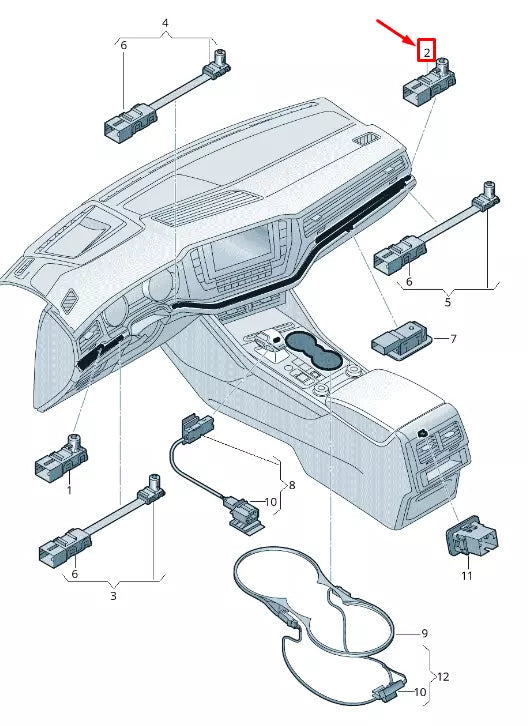 4
6
2
6
5
7
1
8
10
6
3
11
9
12
10