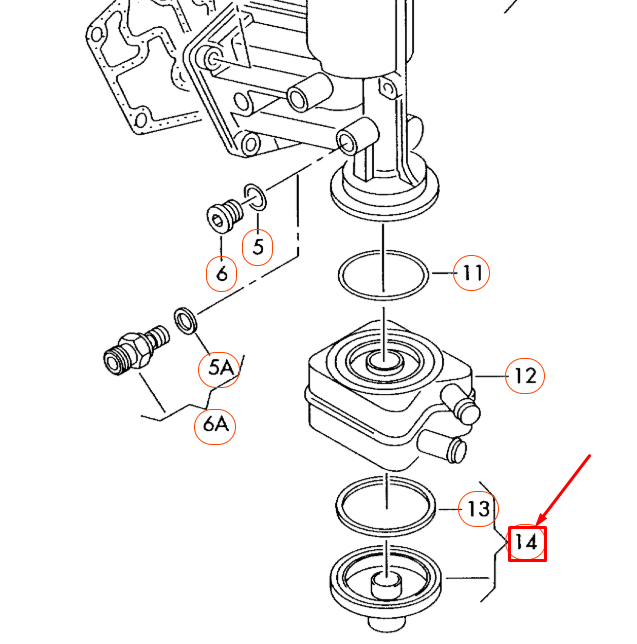 5
6
11
5A
12
6A
13
14