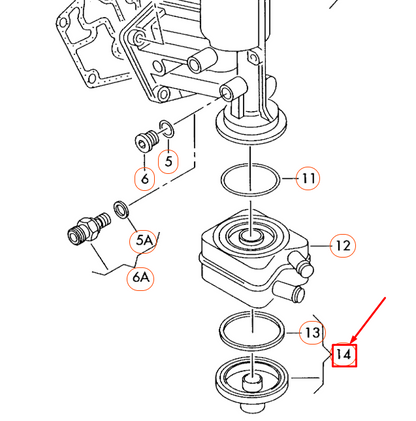 5
6
11
5A
12
6A
13
14