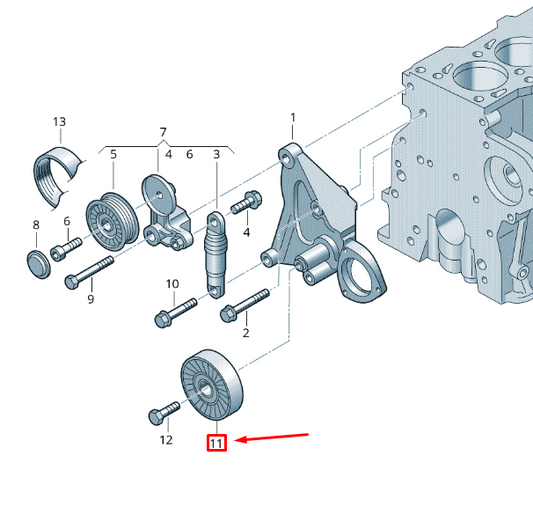 13
7
5
4
6
3
1
8
6
4
9
10
2
12
11