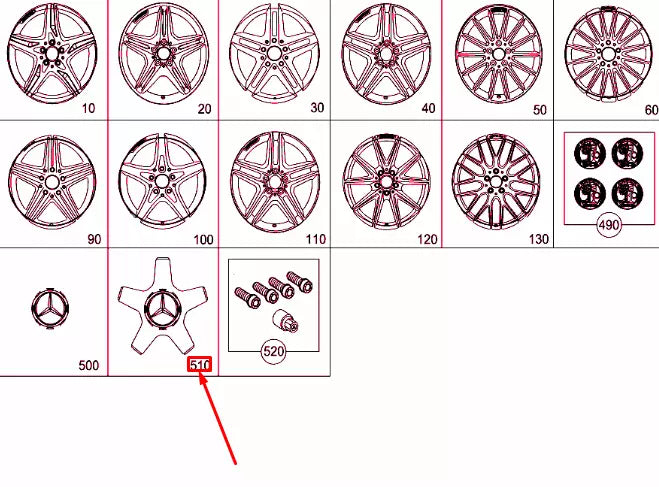 10
20
30
40
50
60
90
100
110
120
130
490
500
510
520