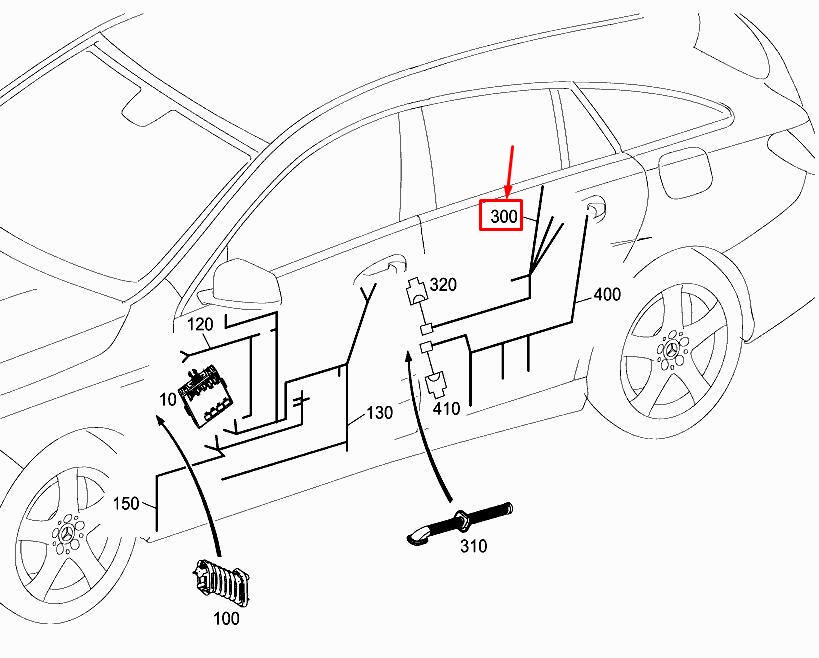 300
320
400
120
10
130
410
150
310
100