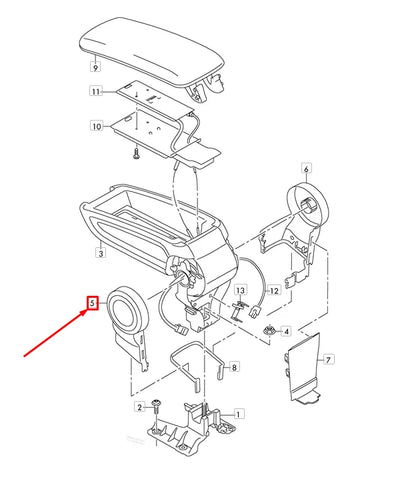 9
11
10
6
3
13
12
5
4
7
8
2
1