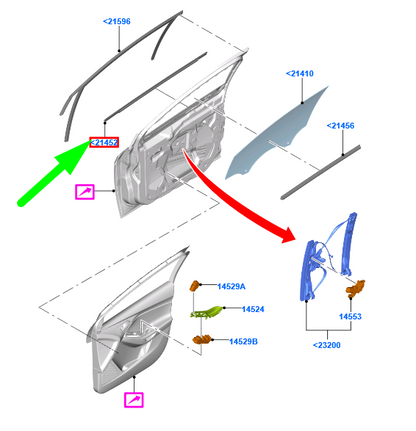 <21596

<21410

<21456

<21452

14529A

14524

14529B

14553

<23200