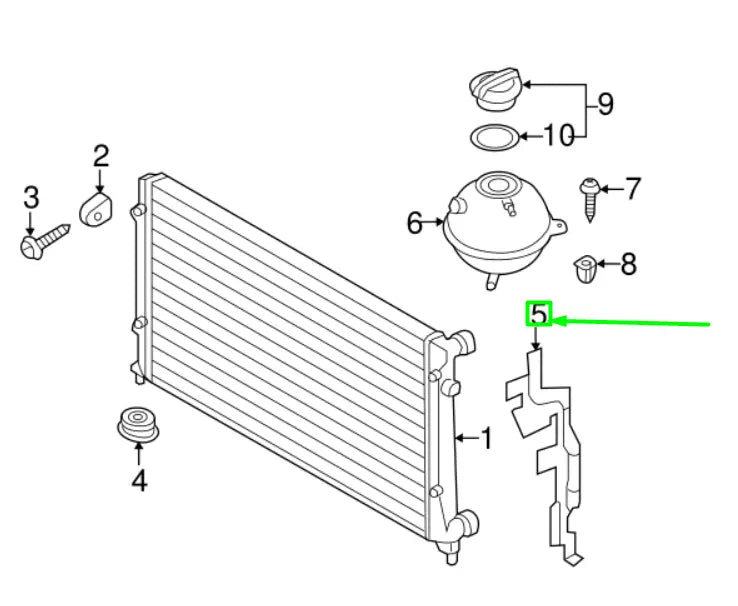 9
10
2
3
7
6
8
5
1
4