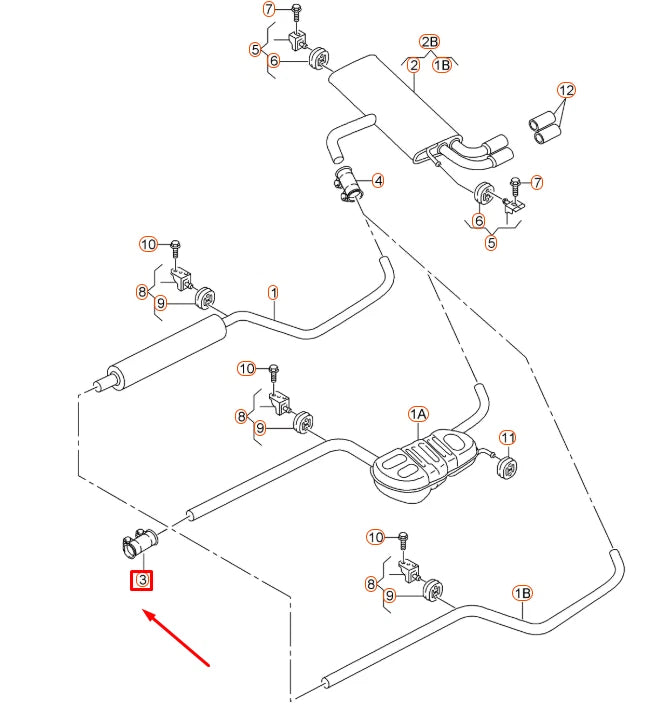 7
5
6
2B
2
1B
12
4
7
6
5
10
8
9
1
10
8
9
1A
11
3
10
8
9
1B