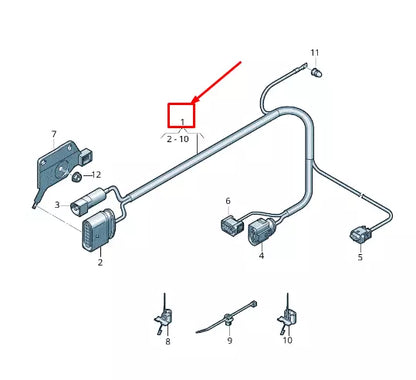 11
1
2 - 10
7
12
3
6
2
4
5
8
9
10