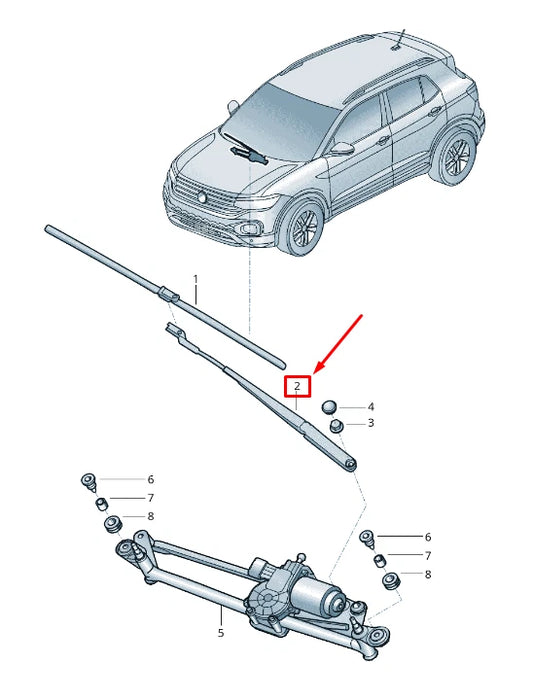 1
2
4
3
6
7
8
6
7
8
5