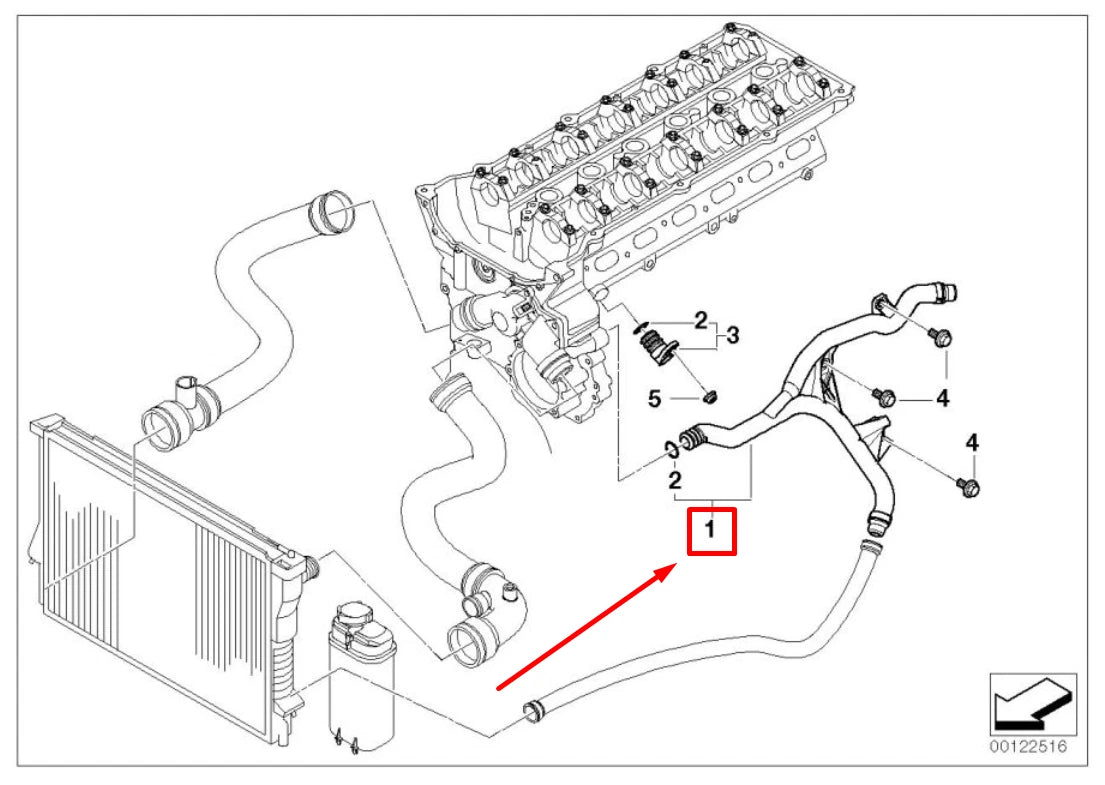 2
3
5
4
4
2
1
00122516