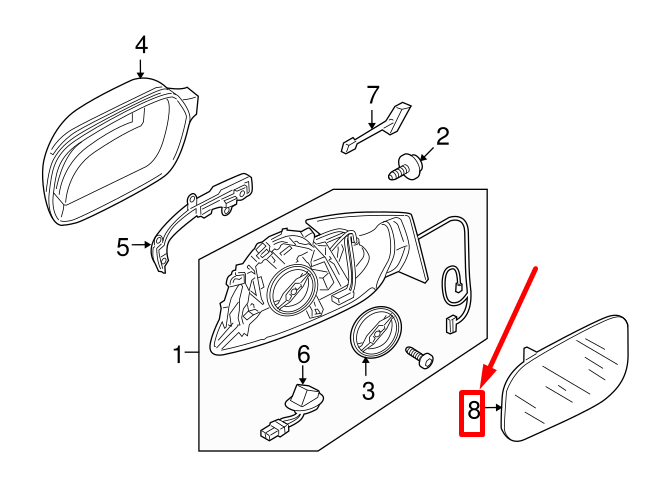 4
7
2
5
1
6
3
8