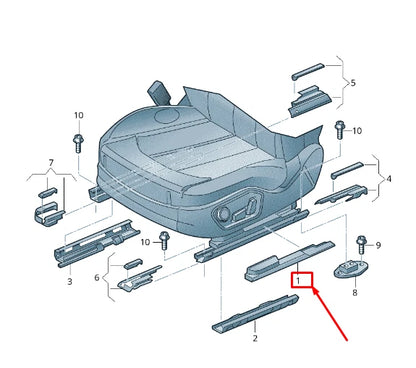 5
10
10
7
4
10
9
3
6
1
8
2