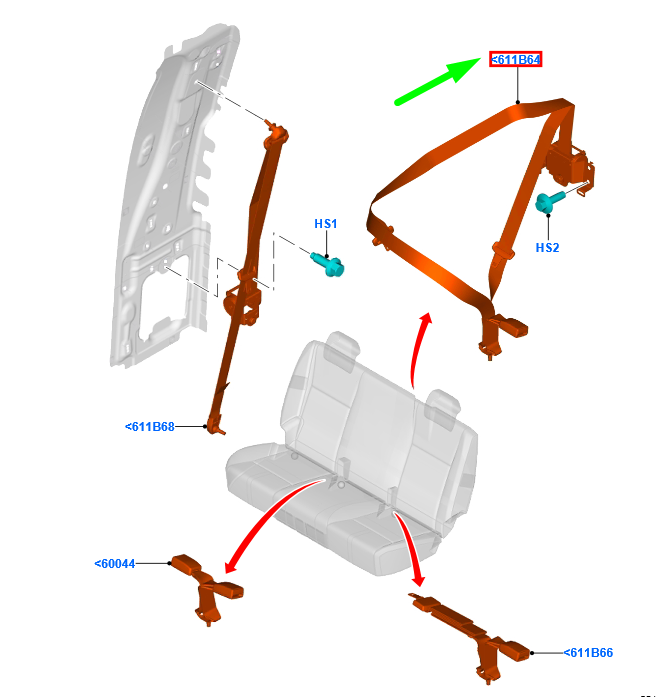 <611B64

HS1

HS2

<611B68

<60044

<611B66