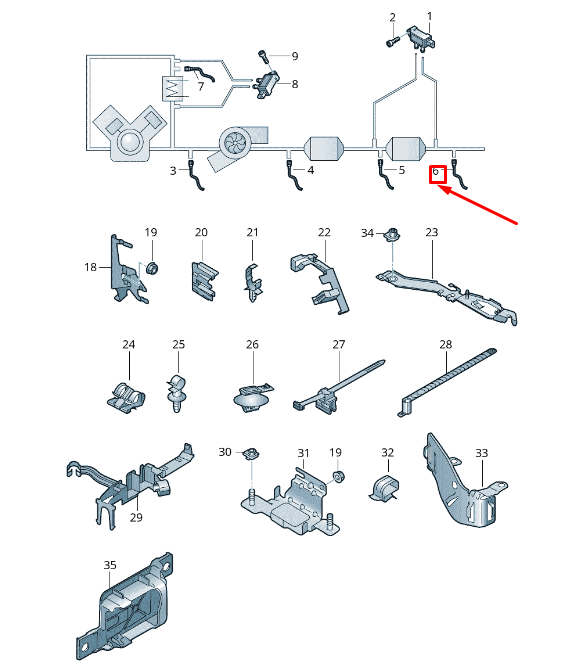 2
1
9
7
8
3
4
5
6
19
20
21
22
34
23
18
24
25
26
27
28
30
31
19
32
33
29
35