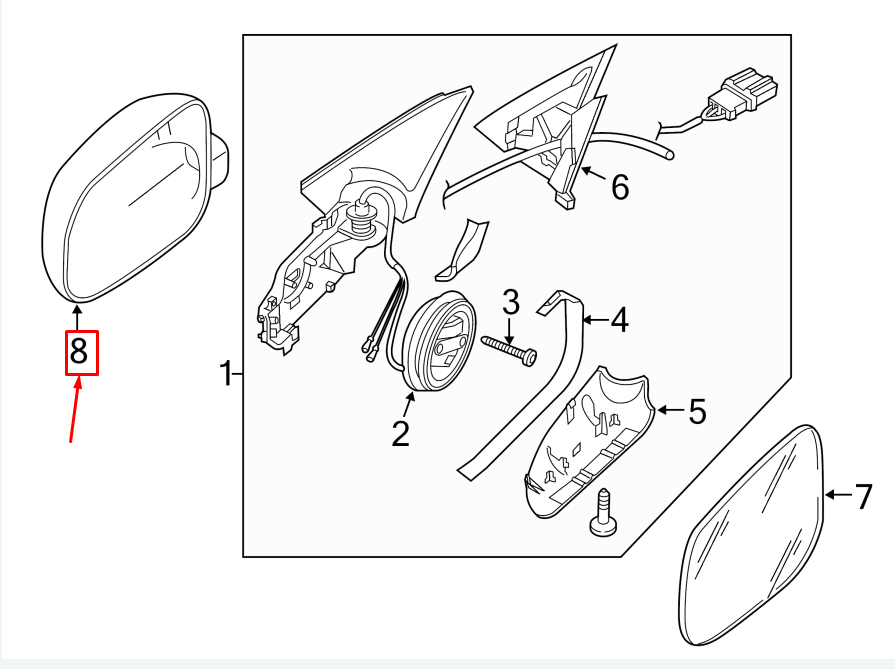 8
1
2
3
4
5
6
7