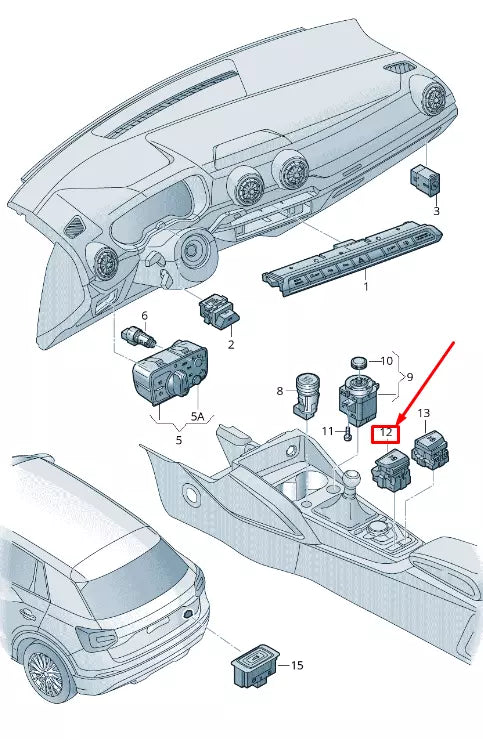 3
1
6
2
10
9
8
5A
5
11
12
13
15