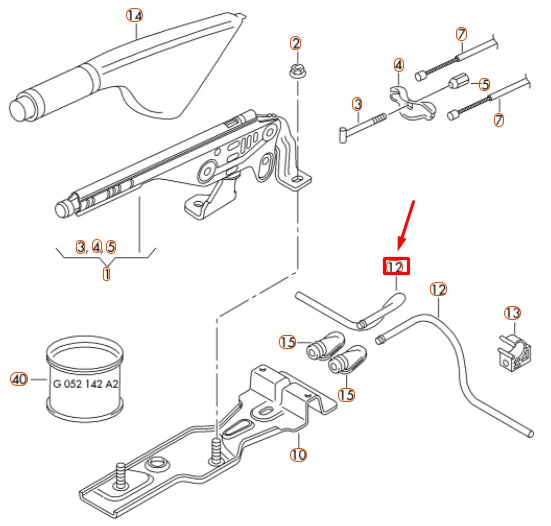 14
2
7
4
5
3
7
3, 4, 5
1
12
12
13
15
15
40
G 052 142 A2
10