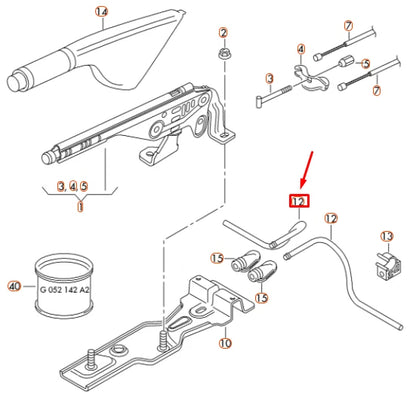 14
2
7
4
5
3
7
3, 4, 5
1
12
12
13
15
15
40
G 052 142 A2
10