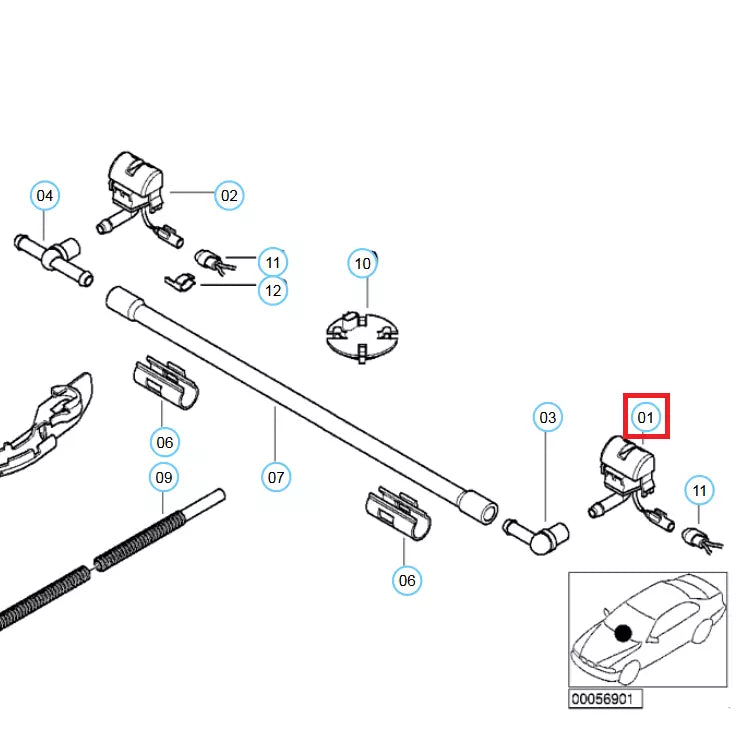 04
02
11
12
10
06
07
09
03
01
11
06
00056901