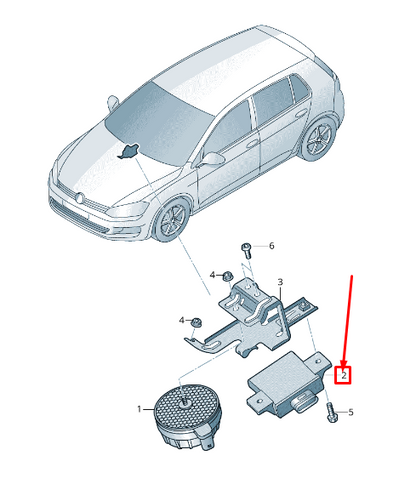 6
4
3
4
2
1
5