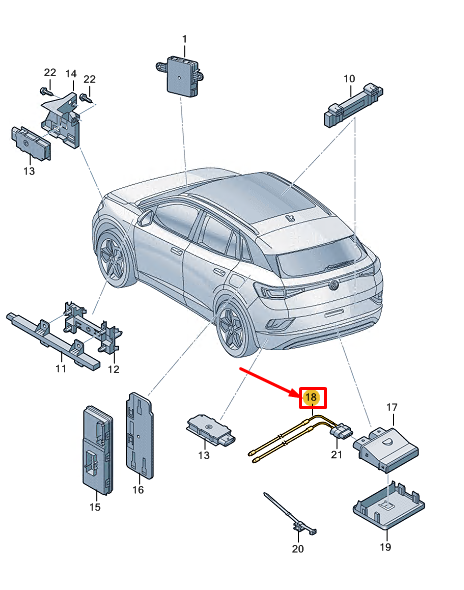 1
22
14
22
10
13
11
12
18
17
13
21
15
16
20
19