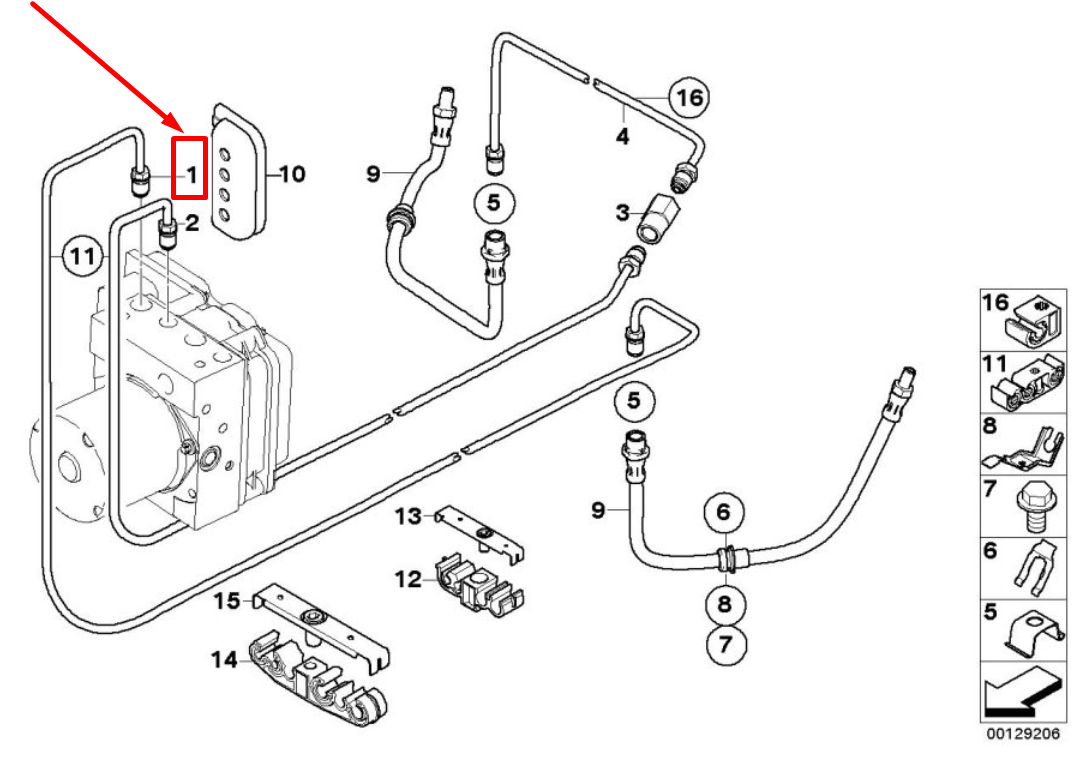 1
10
2
11
9
5
16
4
3
5
9
6
8
7
13
12
15
14
16
11
8
7
6
5
00129206