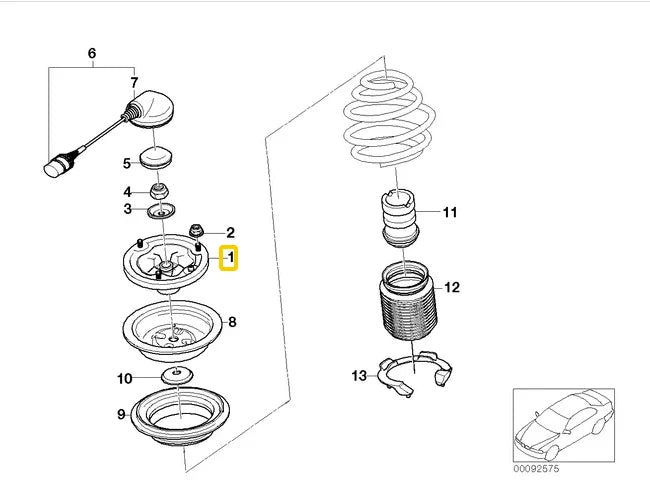 6
7
5
4
3
2
1
8
10
9
11
12
13
00092575