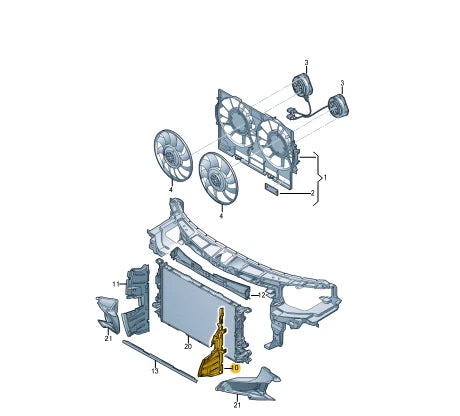 3
3
1
2
4
4
11
12
21
20
13
10
21