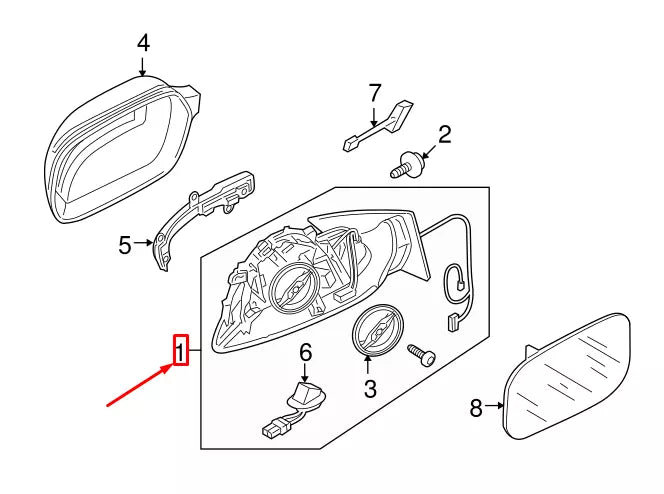 4
7
2
5
1
6
3
8