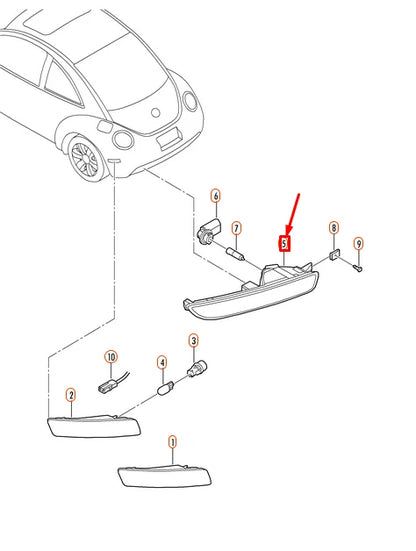 6
7
5
8
9
10
4
3
2
1