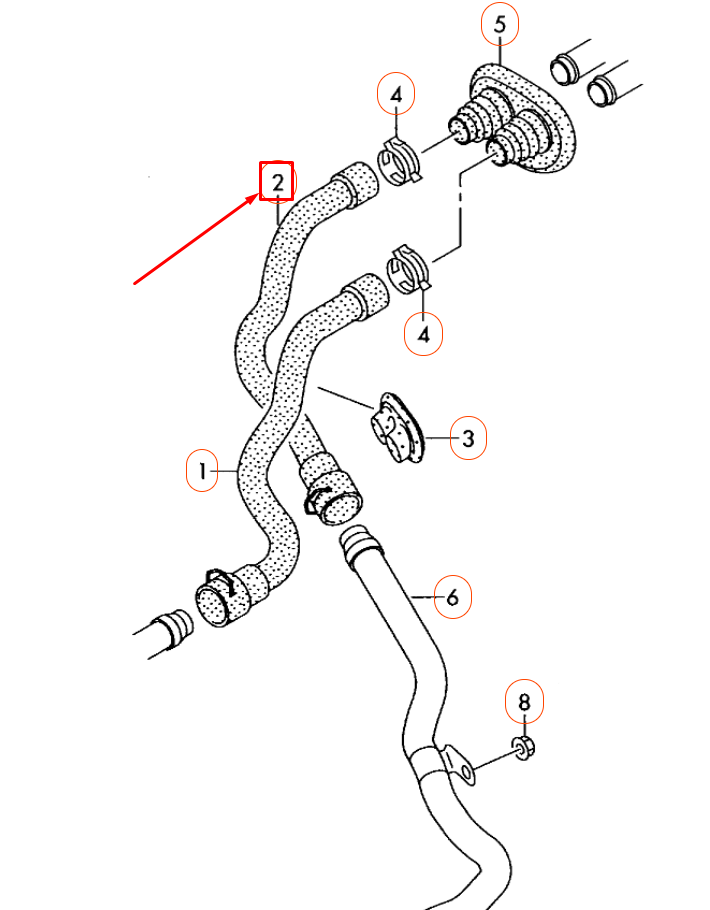 5
4
2
4
3
1
6
8