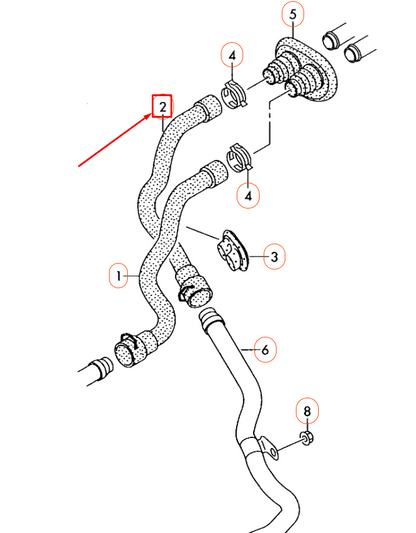 5
4
2
4
3
1
6
8