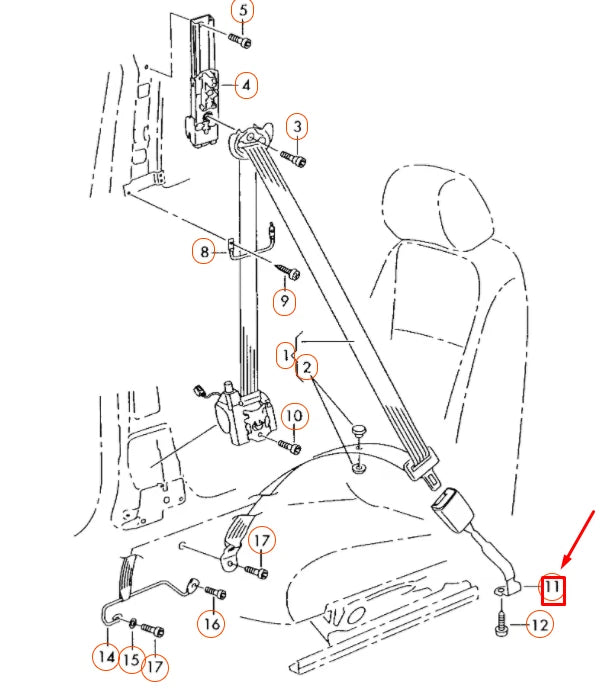 5
4
3
8
9
1
2
10
17
11
16
12
14
15
17