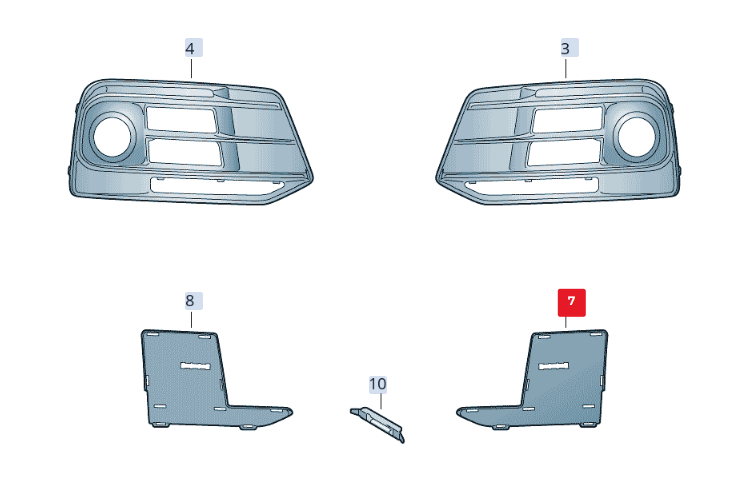 4
3
8
7
10