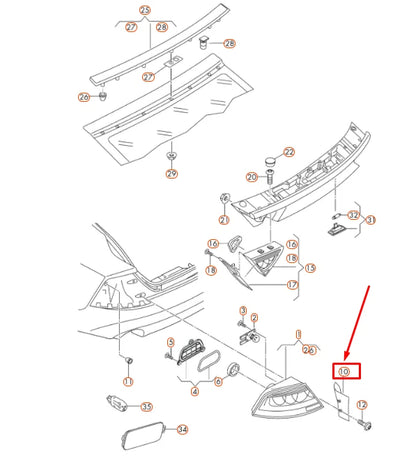 25
27
28
28
27
26
29
22
20
21
32
31
16
16
18
18
15
17
3
2
1
26
5
10
11
4
6
12
35
34