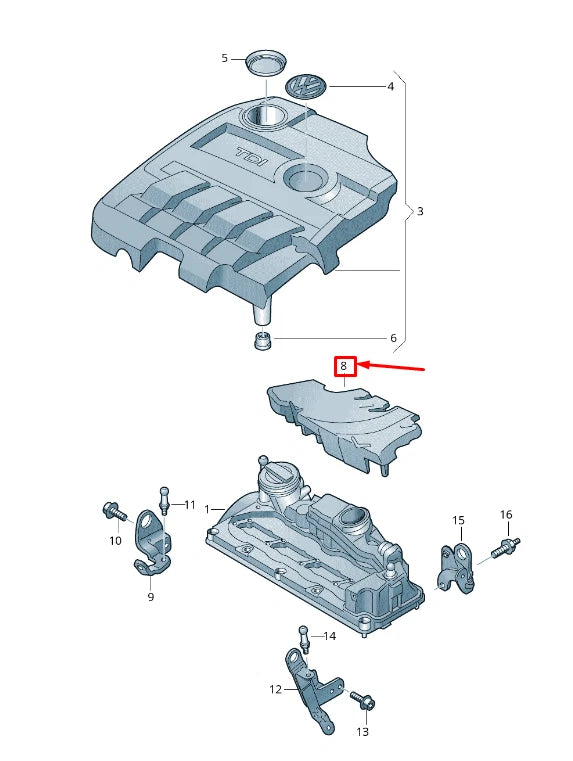 5
4
TDI
3
6
8
11
1
10
9
15
16
14
12
13