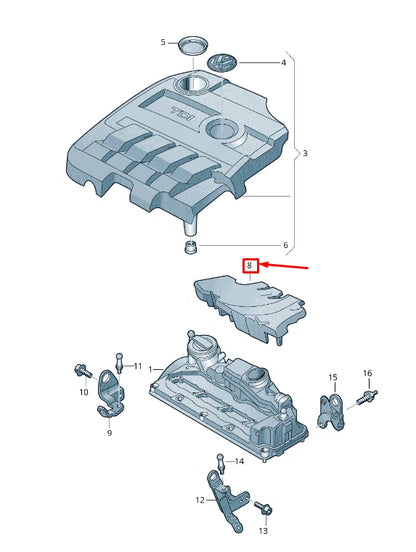 5
4
TDI
3
6
8
11
1
10
9
15
16
14
12
13