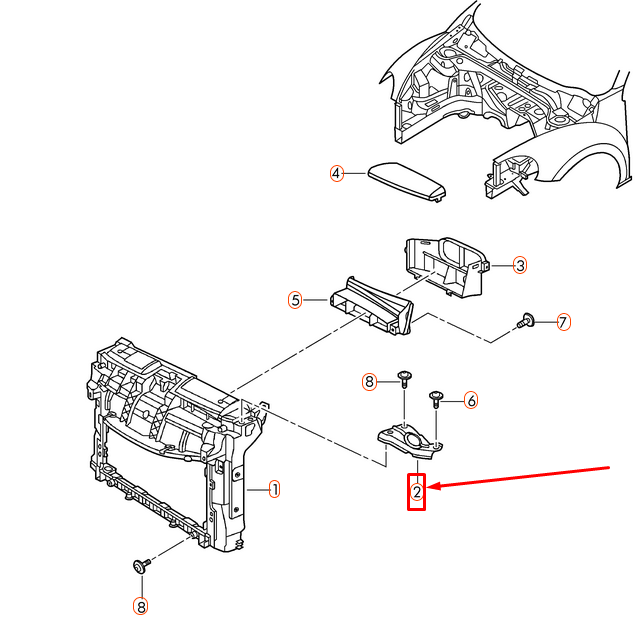 4
3
5
7
8
6
1
2
8