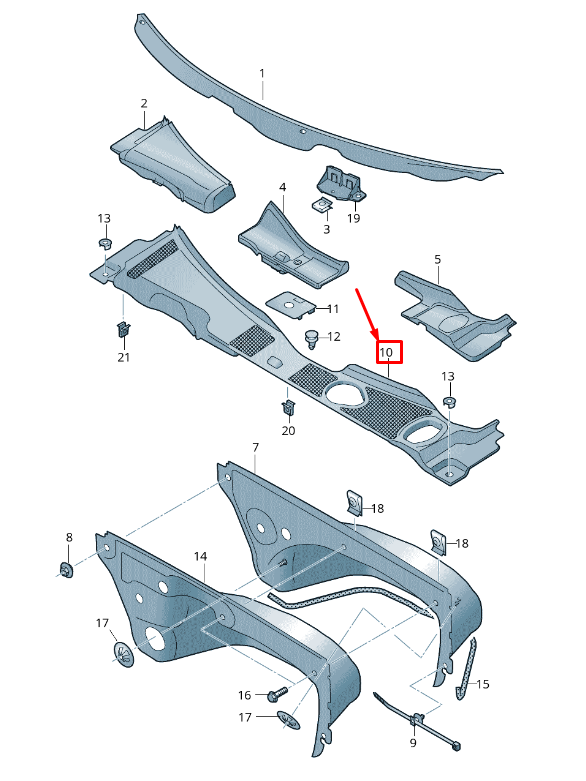 1
2
4
3
19
13
5
11
12
10
21
13
20
7
18
18
8
14
17
15
16
17
9