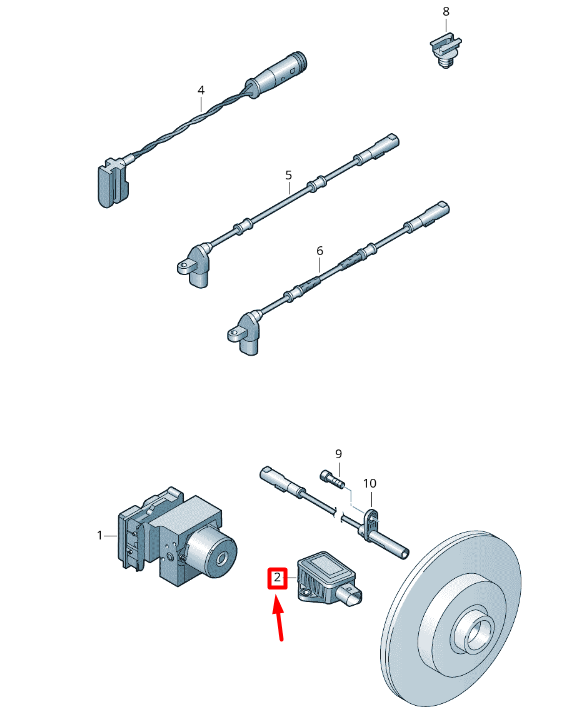 8
4
5
6
9
10
1
2