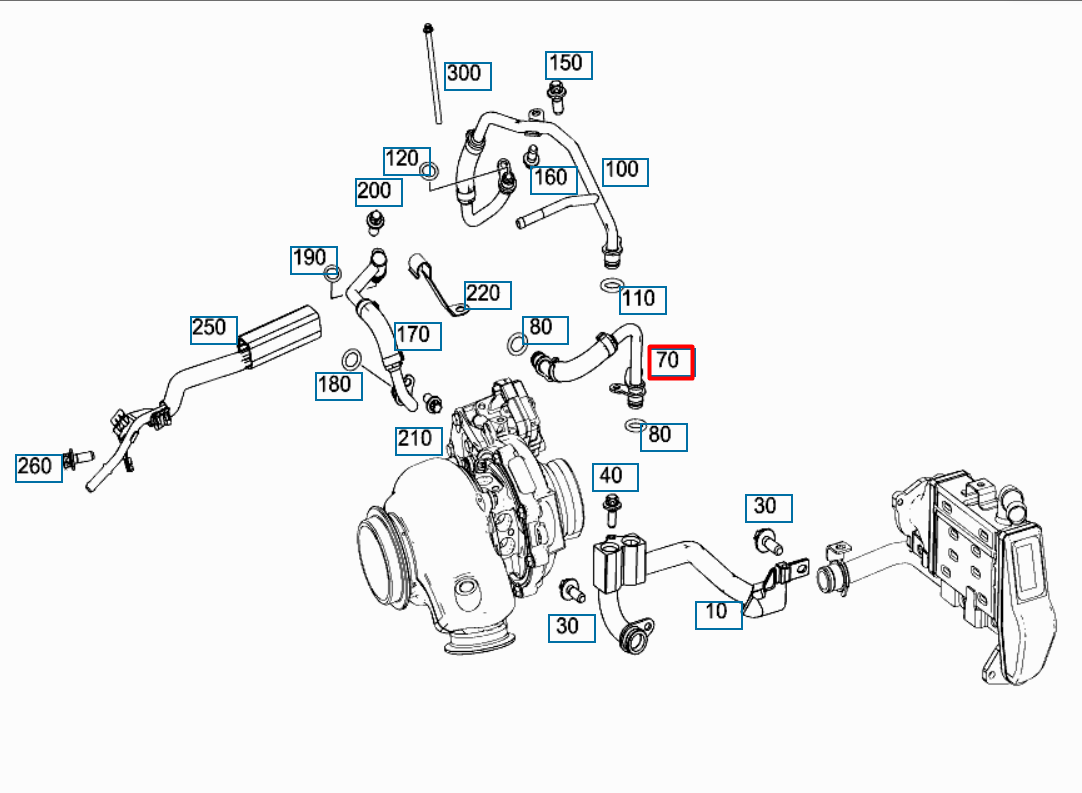 300
150
120
160
100
200
190
220
110
250
170
80
70
180
210
80
260
40
30
30
10