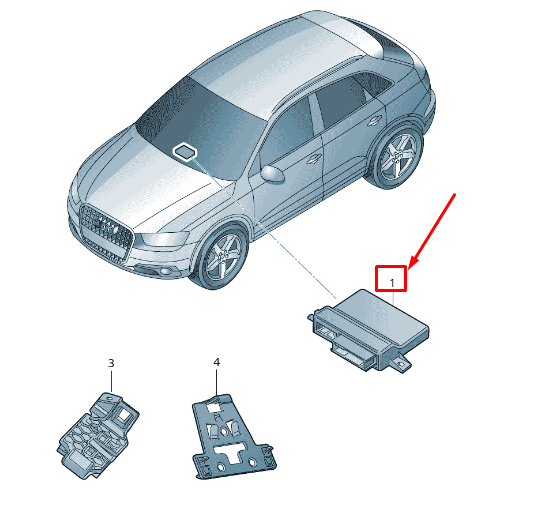 1

3

4