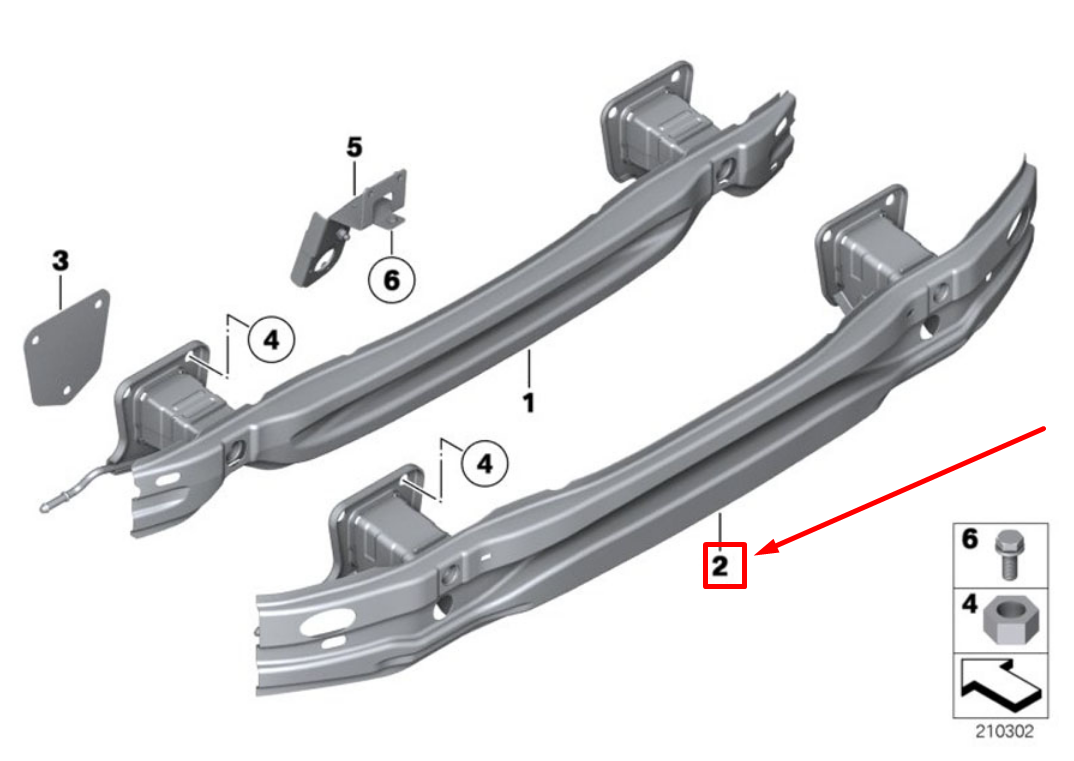 5
3
6
4
1
4
2
6
4
210302