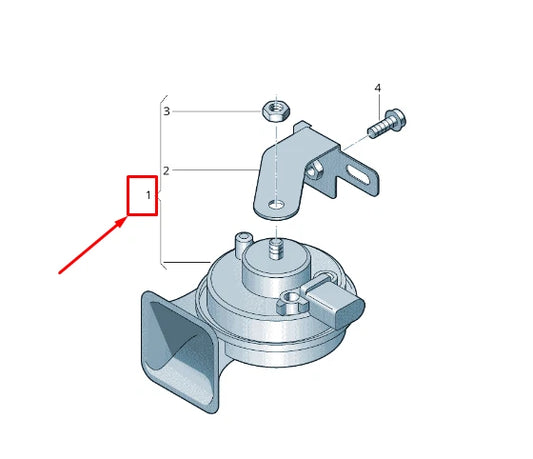 4
3
2
1