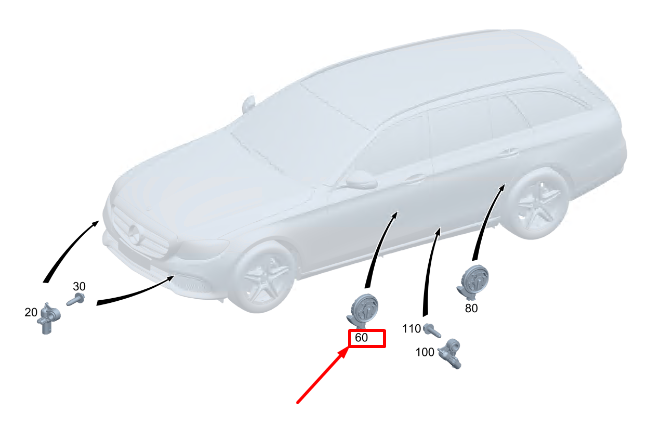 30
20
60
110
100
80