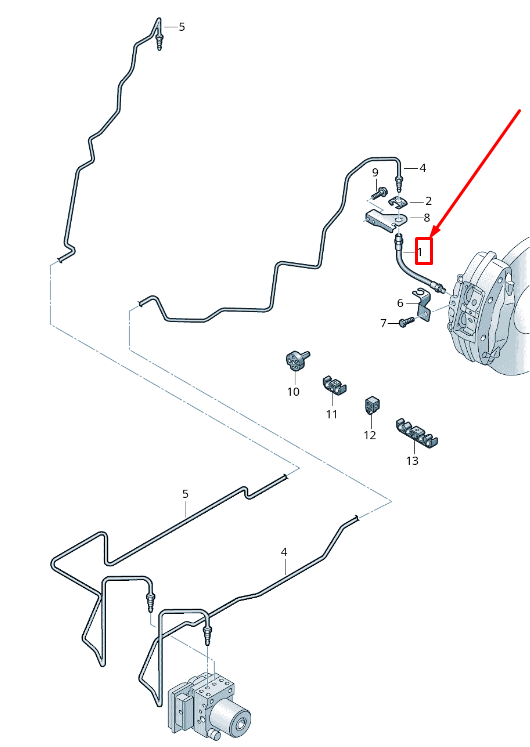 5
4
9
2
8
1
6
7
10
11
12
13
5
4